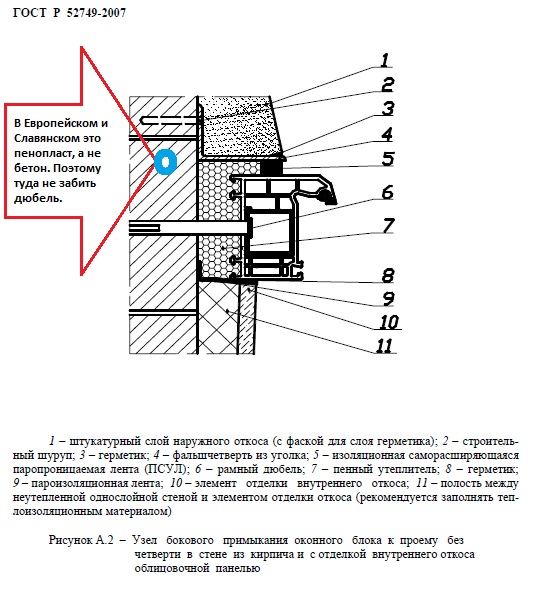 ГОСТ Р 52749-2007

В Европейском и Славянском это пенопласт, а не бетон. Поэтому туда не забить дюбель.

1
2
3
4
5
6
7
8
9
10
11

1 – штукатурный слой наружного откоса (с фаской для слоя герметика); 2 – строительный шуруп; 3 – герметик; 4 – фальшчетверть из уголка; 5 – изоляционная саморасширяющаяся паропроницаемая лента (ПСУЛ); 6 – рамный дюбель; 7 – пенный утеплитель; 8 – герметик; 9 – пароизоляционная лента; 10 – элемент отделки внутреннего откоса; 11 – полость между неутепленной однослойной стеной и элементом отделки откоса (рекомендуется заполнять теплоизоляционным материалом)

Рисунок А.2 – Узел бокового примыкания оконного блока к проему без четверти в стене из кирпича и с отделкой внутреннего откоса облицовочной панелью